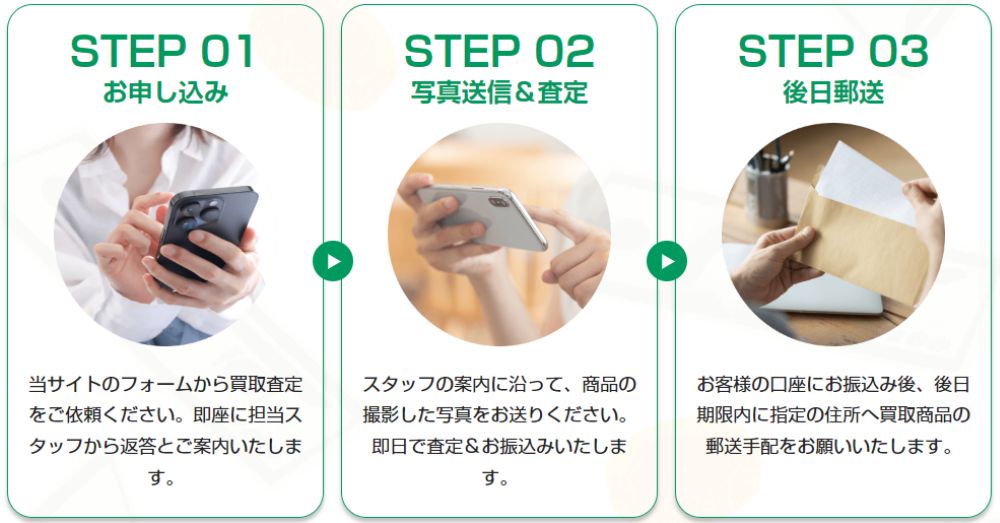 STEP 01
お申し込み

当サイトのフォームから買取査定をご依頼ください。即座に担当スタッフから返答とご案内いたします。

STEP 02
写真送信＆査定

スタッフの案内に沿って、商品の撮影した写真をお送りください。即日で査定＆お振込みいたします。

STEP 03
後日郵送

お客様の口座にお振込み後、後日期限内に指定の住所へ買取商品の郵送手配をお願いいたします。